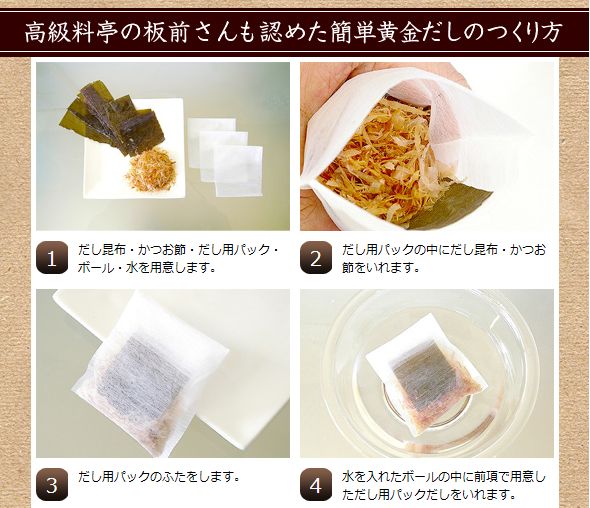 高級料亭の板前さんも認めた簡単黄金だしのつくり方

1 だし昆布・かつお節・だし用パック・ボール・水を用意します。

2 だし用パックの中にだし昆布・かつお節をいれます。

3 だし用パックのふたをします。

4 水を入れたボールの中に前項で用意しただし用パックだしをいれます。